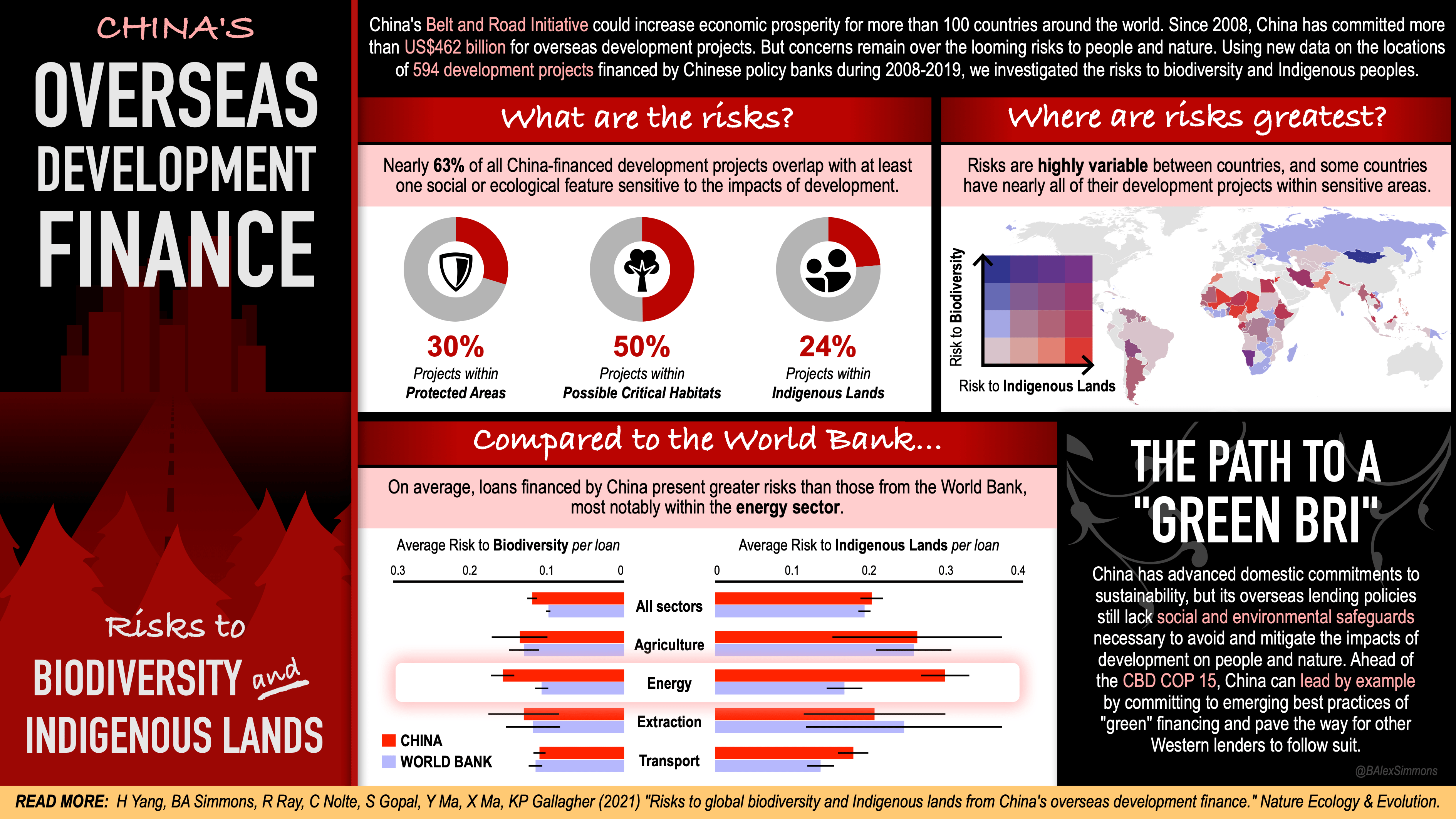 CHINA'S
OVERSEAS
DEVELOPMENT
FINANCE

Risks to
BIODIVERSITY and
INDIGENOUS LANDS

China's Belt and Road Initiative could increase economic prosperity for more than 100 countries around the world. Since 2008, China has committed more than US$462 billion for overseas development projects. But concerns remain over the looming risks to people and nature. Using new data on the locations of 594 development projects financed by Chinese policy banks during 2008-2019, we investigated the risks to biodiversity and Indigenous peoples.

What are the risks?

Nearly 63% of all China-financed development projects overlap with at least one social or ecological feature sensitive to the impacts of development.

30%
Projects within
Protected Areas

50%
Projects within
Possible Critical Habitats

24%
Projects within
Indigenous Lands

Where are risks greatest?

Risks are highly variable between countries, and some countries have nearly all of their development projects within sensitive areas.

Risk to Biodiversity
Risk to Indigenous Lands

Compared to the World Bank...

On average, loans financed by China present greater risks than those from the World Bank, most notably within the energy sector.

Average Risk to Biodiversity per loan
0.3 0.2 0.1 0

Average Risk to Indigenous Lands per loan
0 0.1 0.2 0.3 0.4

All sectors
Agriculture
Energy
Extraction
Transport

CHINA
WORLD BANK

THE PATH TO A "GREEN BRI"

China has advanced domestic commitments to sustainability, but its overseas lending policies still lack social and environmental safeguards necessary to avoid and mitigate the impacts of development on people and nature. Ahead of the CBD COP 15, China can lead by example by committing to emerging best practices of "green" financing and pave the way for other Western lenders to follow suit.

@BAlexSimmons

READ MORE: H Yang, BA Simmons, R Ray, C Nolte, S Gopal, Y Ma, X Ma, KP Gallagher (2021) "Risks to global biodiversity and Indigenous lands from China's overseas development finance." Nature Ecology & Evolution.